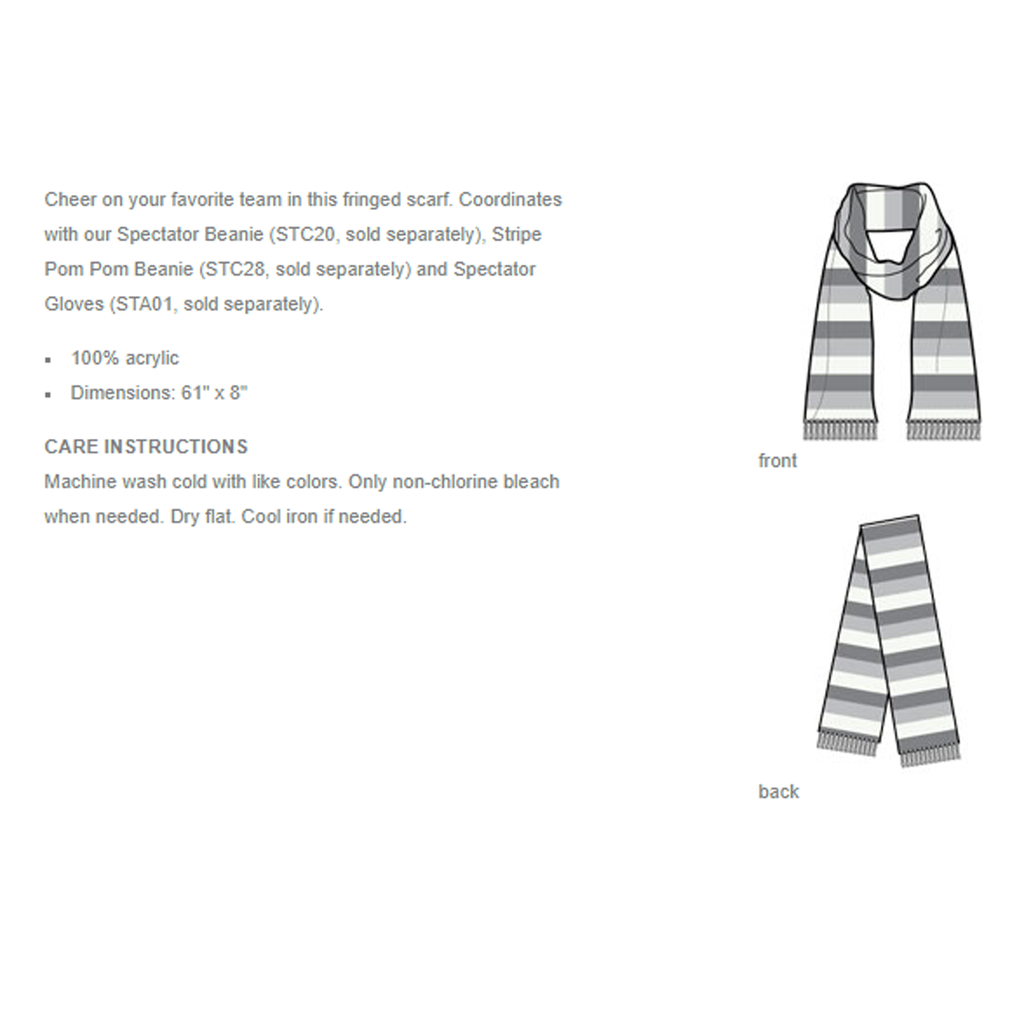 Cheer on your favorite team in this fringed scarf. Coordinates with our Spectator Beanie (STC20, sold separately), Stripe Pom Pom Beanie (STC28, sold separately) and Spectator Gloves (STA01, sold separately).

- 100% acrylic
- Dimensions: 61" x 8"

CARE INSTRUCTIONS
Machine wash cold with like colors. Only non-chlorine bleach when needed. Dry flat. Cool iron if needed.

front

back